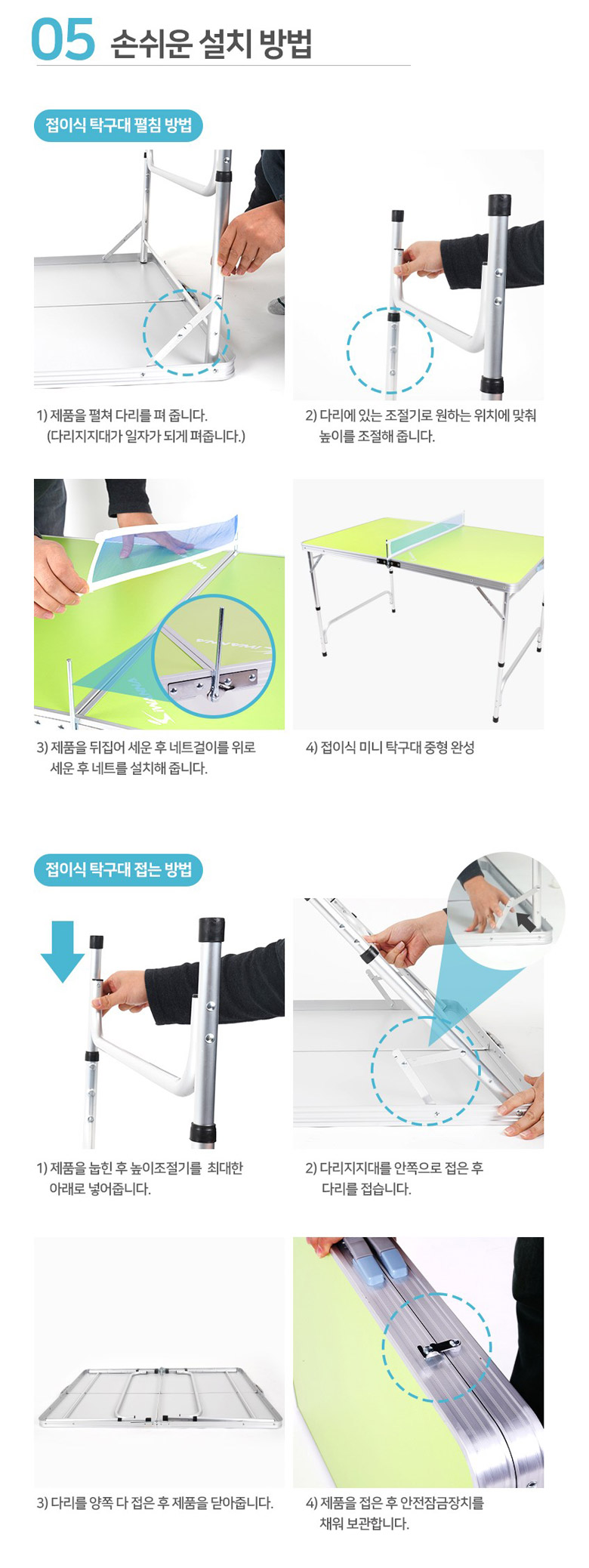 05 손쉬운 설치 방법

접이식 탁구대 펼침 방법

1) 제품을 펼쳐 다리를 펴 줍니다. (다리지지대가 일자가 되게 펴줍니다.)

2) 다리에 있는 조절기로 원하는 위치에 맞춰 높이를 조절해 줍니다.

3) 제품을 뒤집어 세운 후 네트걸이를 위로 세운 후 네트를 설치해 줍니다.

4) 접이식 미니 탁구대 중형 완성

접이식 탁구대 접는 방법

1) 제품을 눕힌 후 높이조절기를 최대한 아래로 넣어줍니다.

2) 다리지지대를 안쪽으로 접은 후 다리를 접습니다.

3) 다리를 양쪽 다 접은 후 제품을 닫아줍니다.

4) 제품을 접은 후 안전잠금장치를 채워 보관합니다.